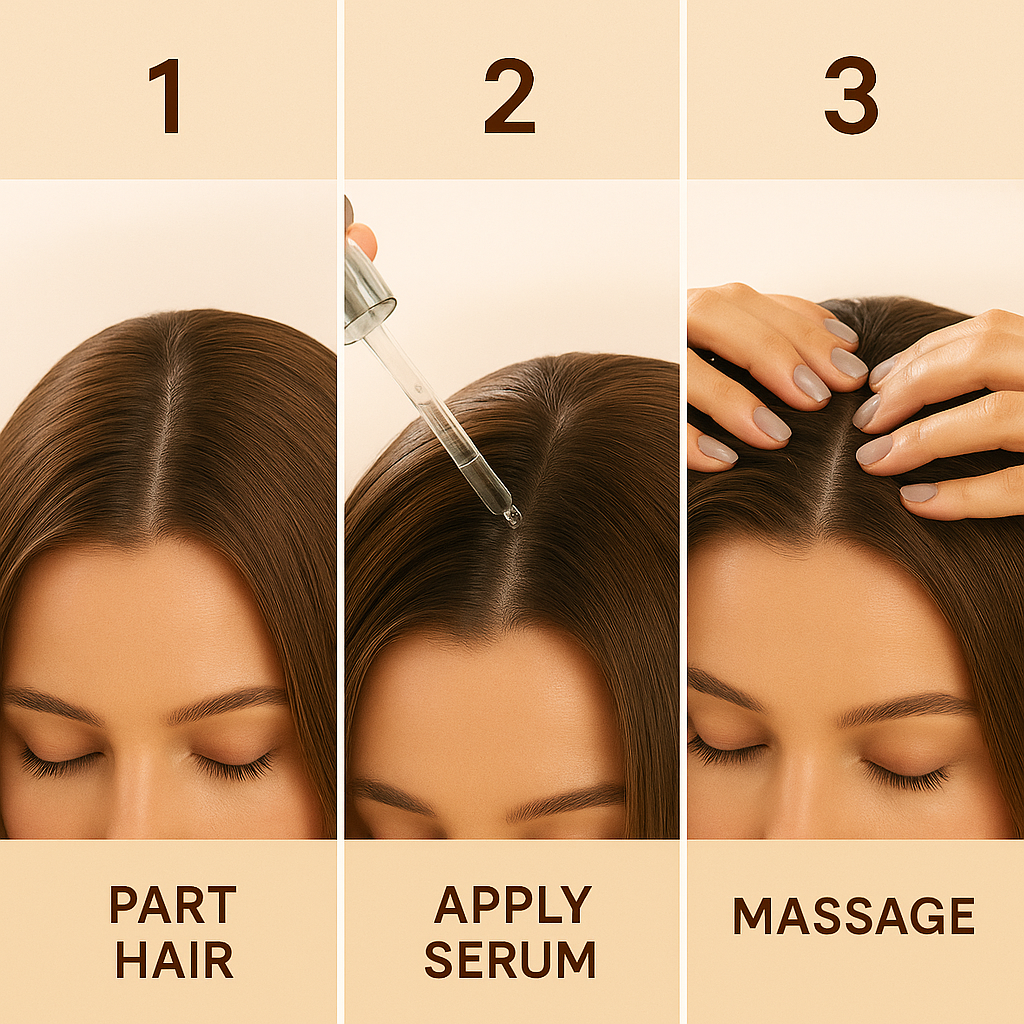 1

PART HAIR

2

APPLY SERUM

3

MASSAGE